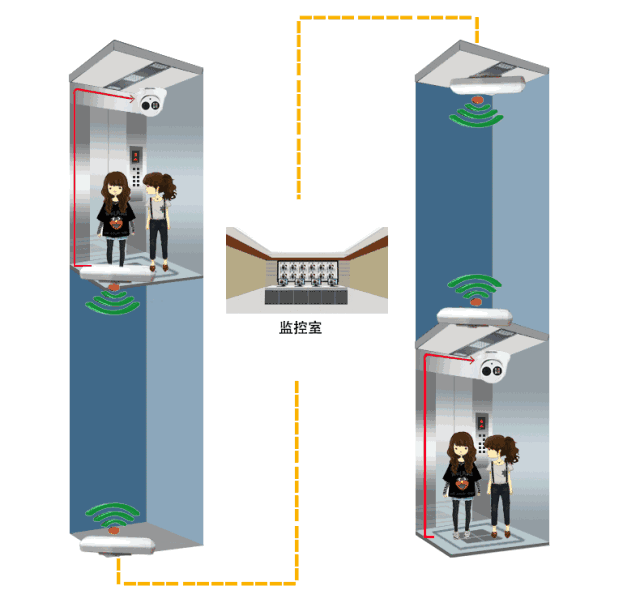 监控室